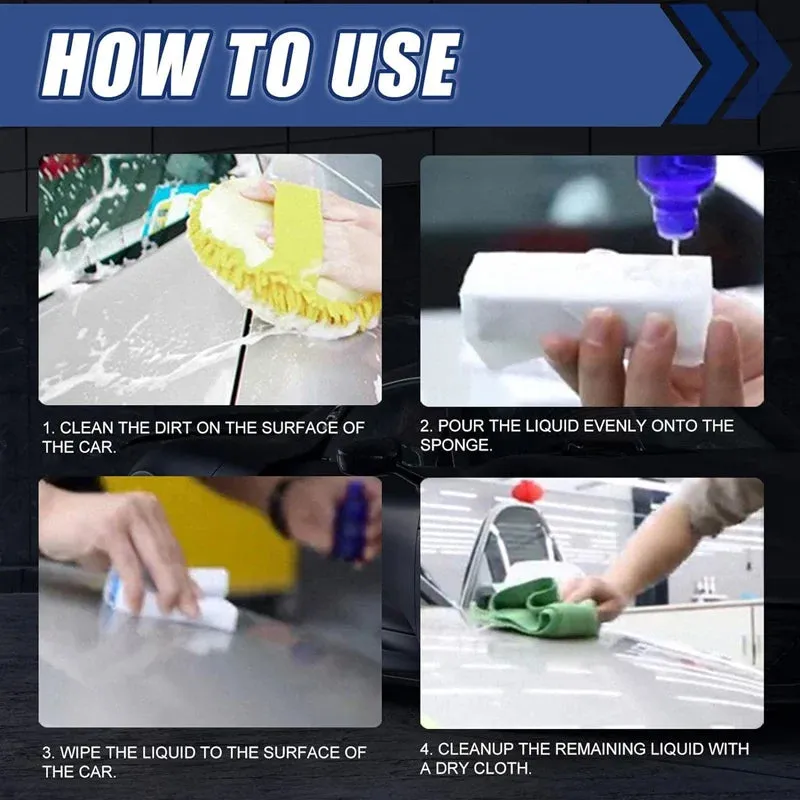 HOW TO USE

1. CLEAN THE DIRT ON THE SURFACE OF THE CAR.

2. POUR THE LIQUID EVENLY ONTO THE SPONGE.

3. WIPE THE LIQUID TO THE SURFACE OF THE CAR.

4. CLEANUP THE REMAINING LIQUID WITH A DRY CLOTH.